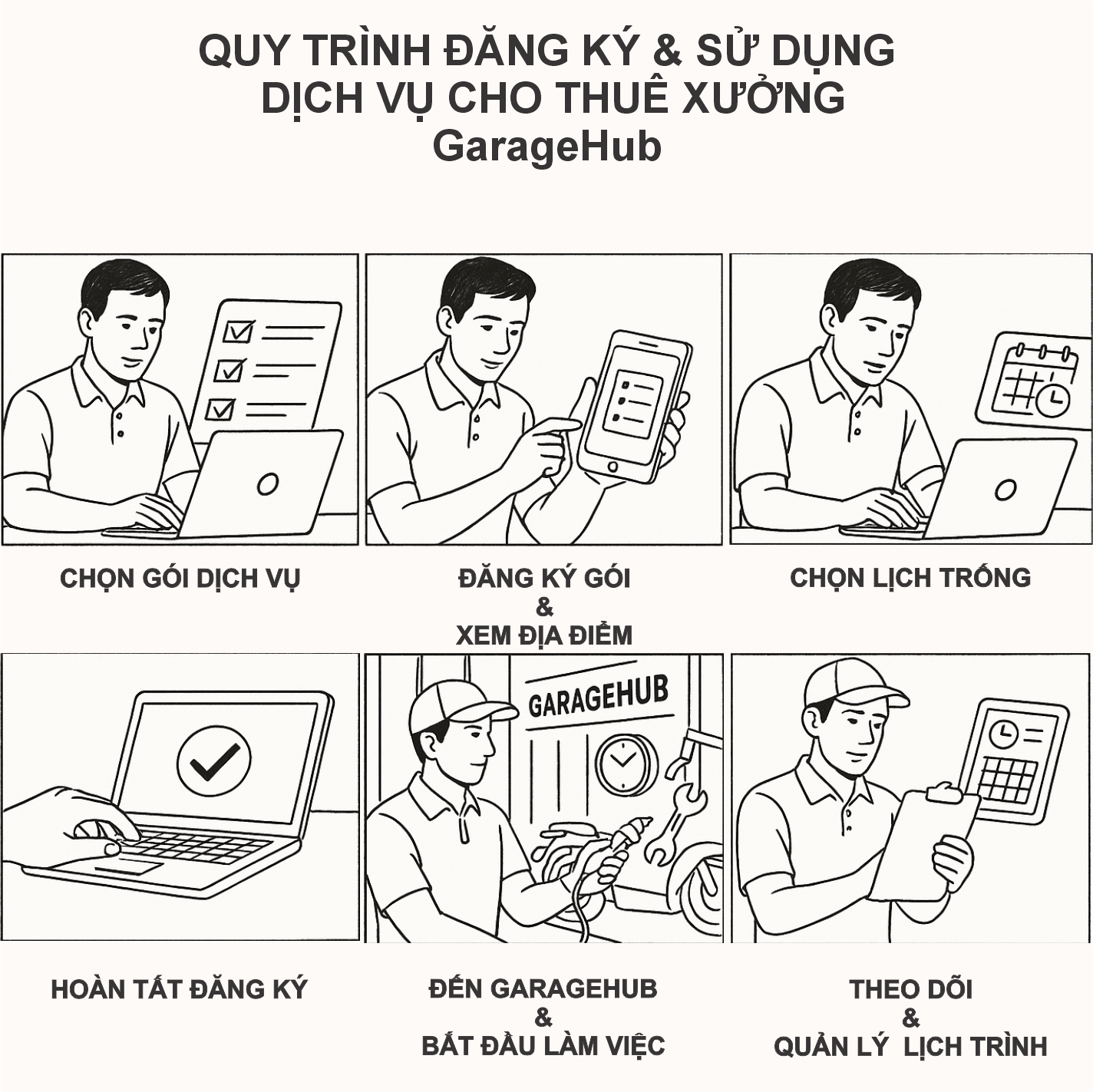 QUY TRÌNH ĐĂNG KÝ & SỬ DỤNG DỊCH VỤ CHO THUÊ XƯỞNG
GarageHub

CHỌN GÓI DỊCH VỤ

ĐĂNG KÝ GÓI
&
XEM ĐỊA ĐIỂM

CHỌN LỊCH TRỐNG

GARAGEHUB

HOÀN TẤT ĐĂNG KÝ

ĐẾN GARAGEHUB
&
BẮT ĐẦU LÀM VIỆC

THEO DÕI
&
QUẢN LÝ LỊCH TRÌNH